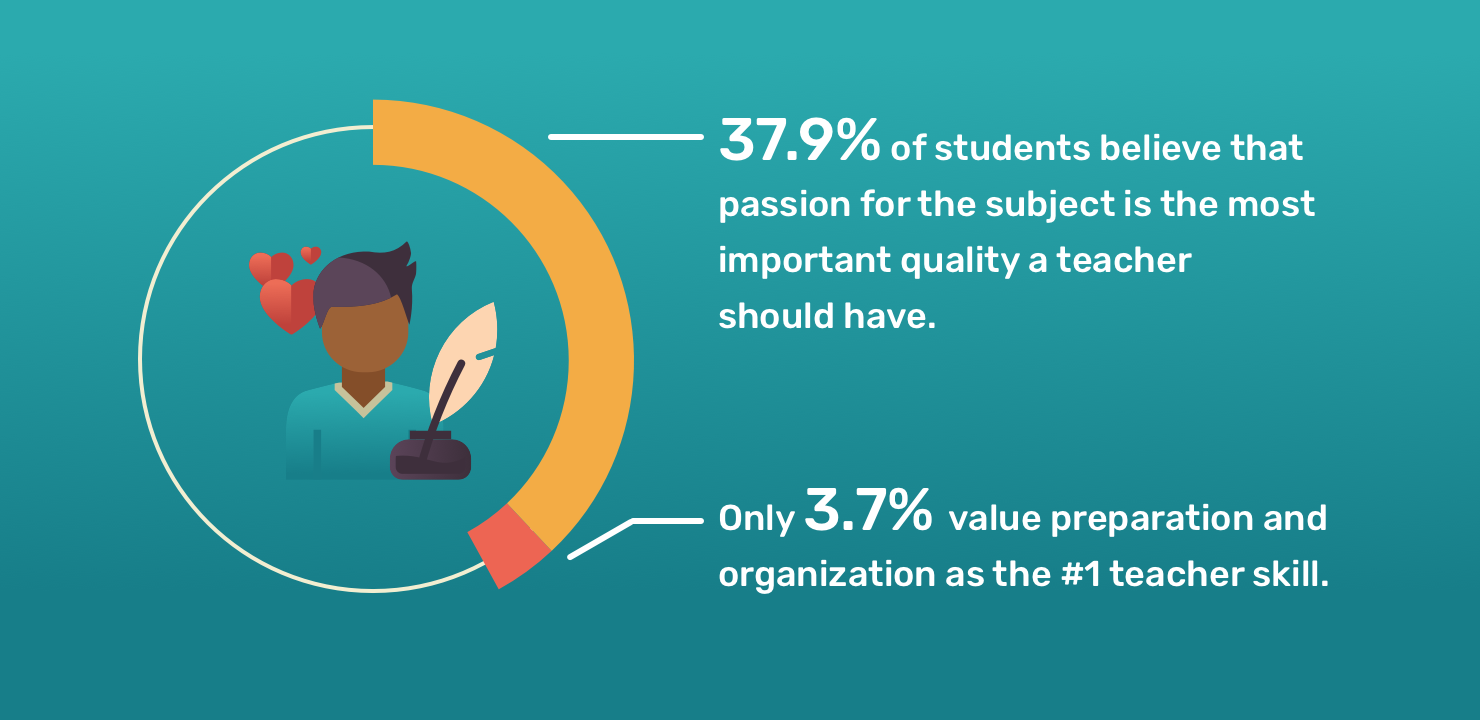 37.9% of students believe that passion for the subject is the most important quality a teacher should have.

Only 3.7% value preparation and organization as the #1 teacher skill.