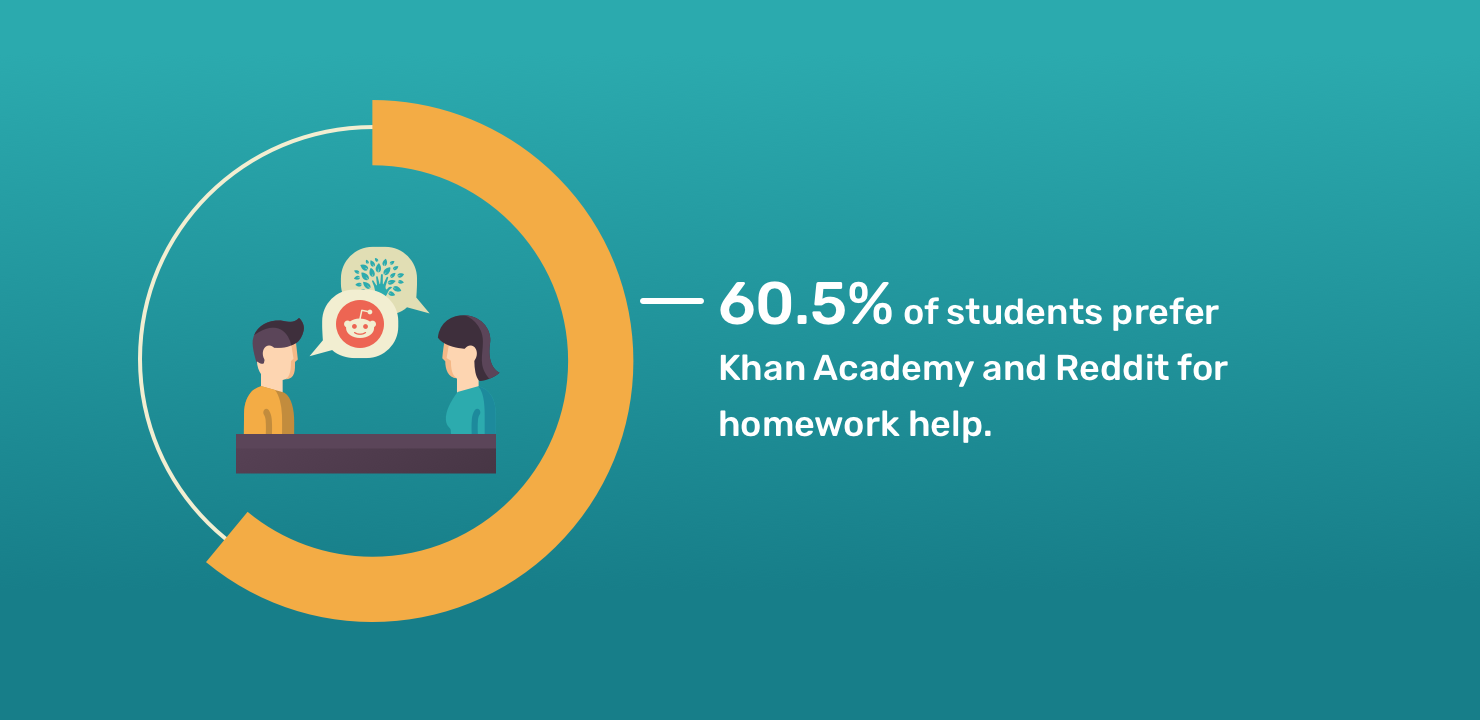 60.5% of students prefer Khan Academy and Reddit for homework help.