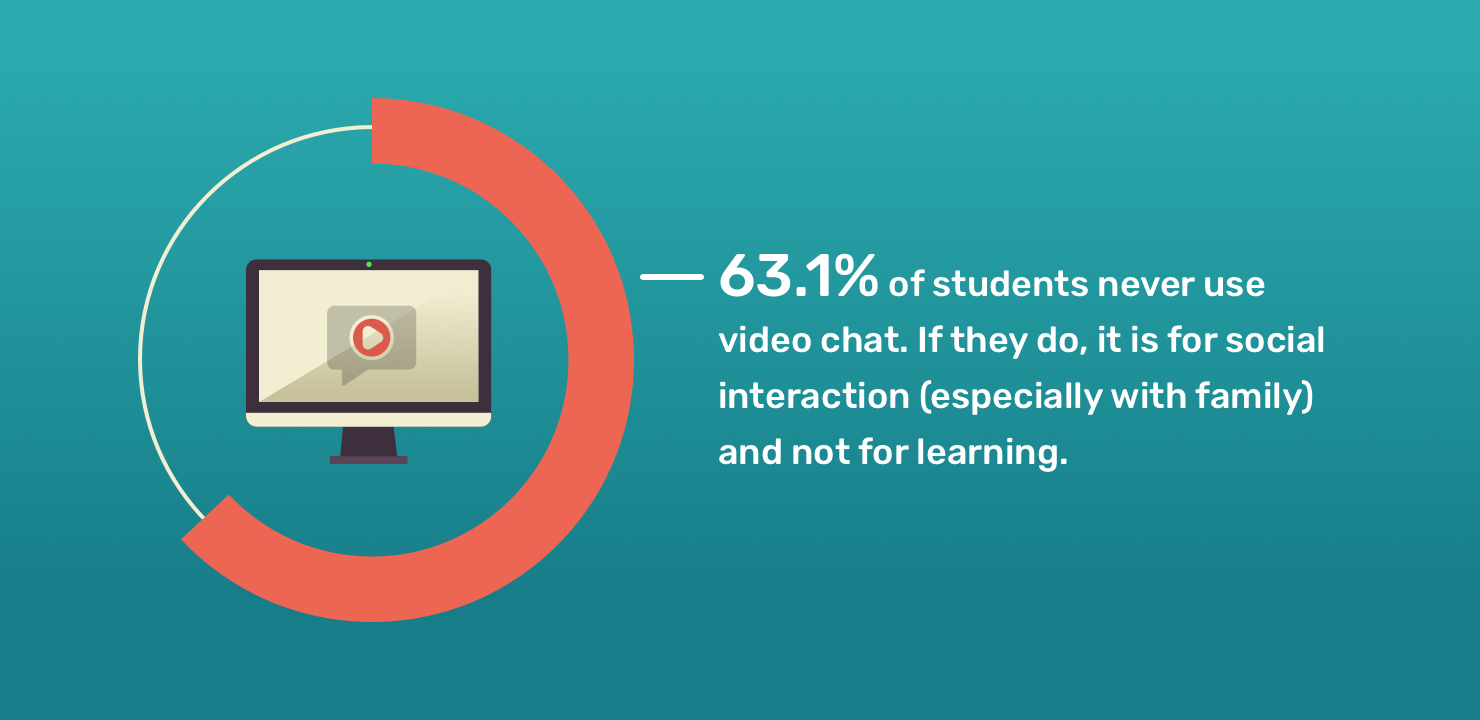 63.1% of students never use video chat. If they do, it is for social interaction (especially with family) and not for learning.